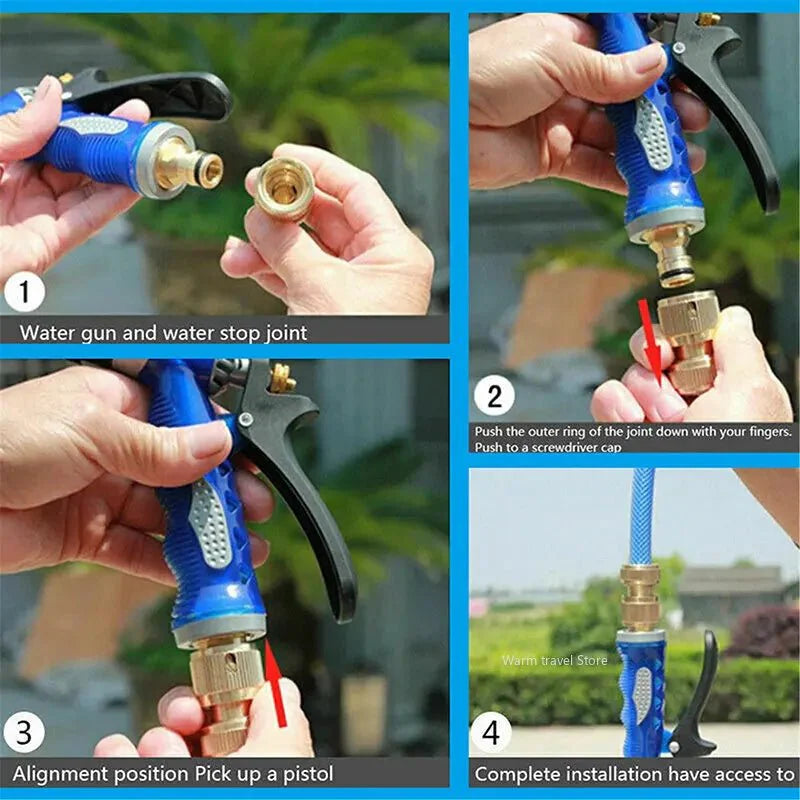 1
Water gun and water stop joint

2
Push the outer ring of the joint down with your fingers. Push to a screwdriver cap

3
Alignment position Pick up a pistol

Warm travel Store

4
Complete installation have access to